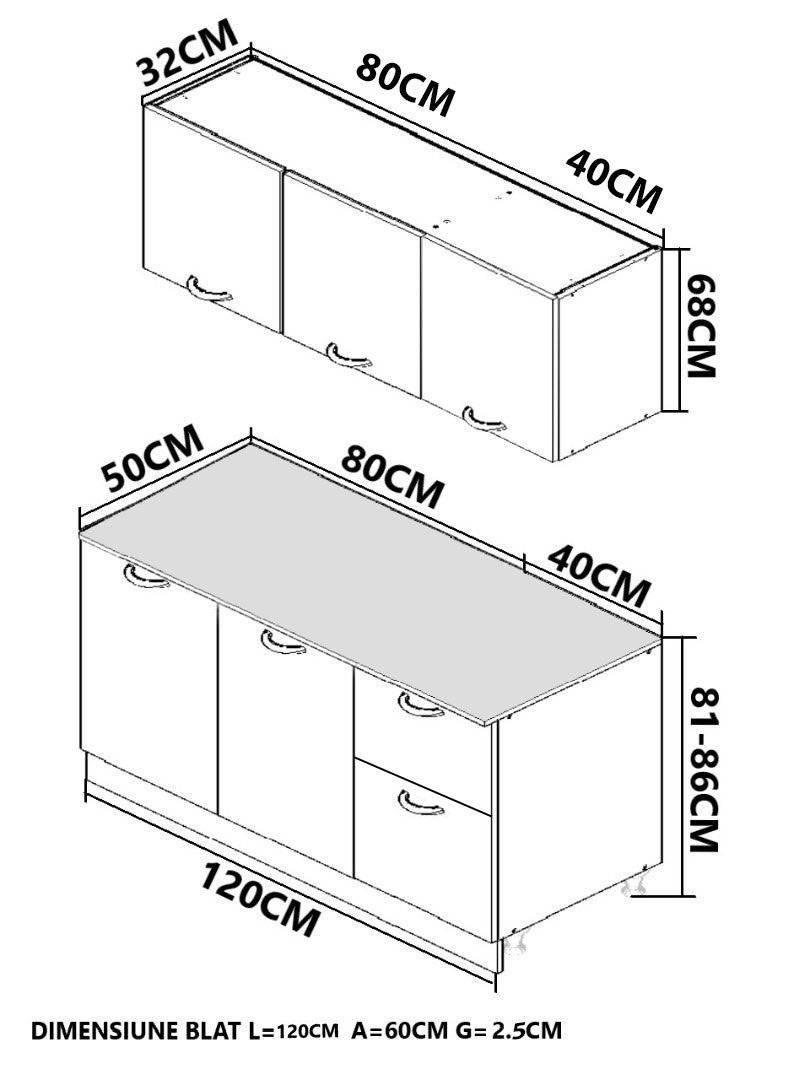 32CM

80CM

40CM

68CM

50CM

80CM

40CM

81-86CM

120CM

DIMENSIUNE BLAT L=120CM A=60CM G= 2.5CM