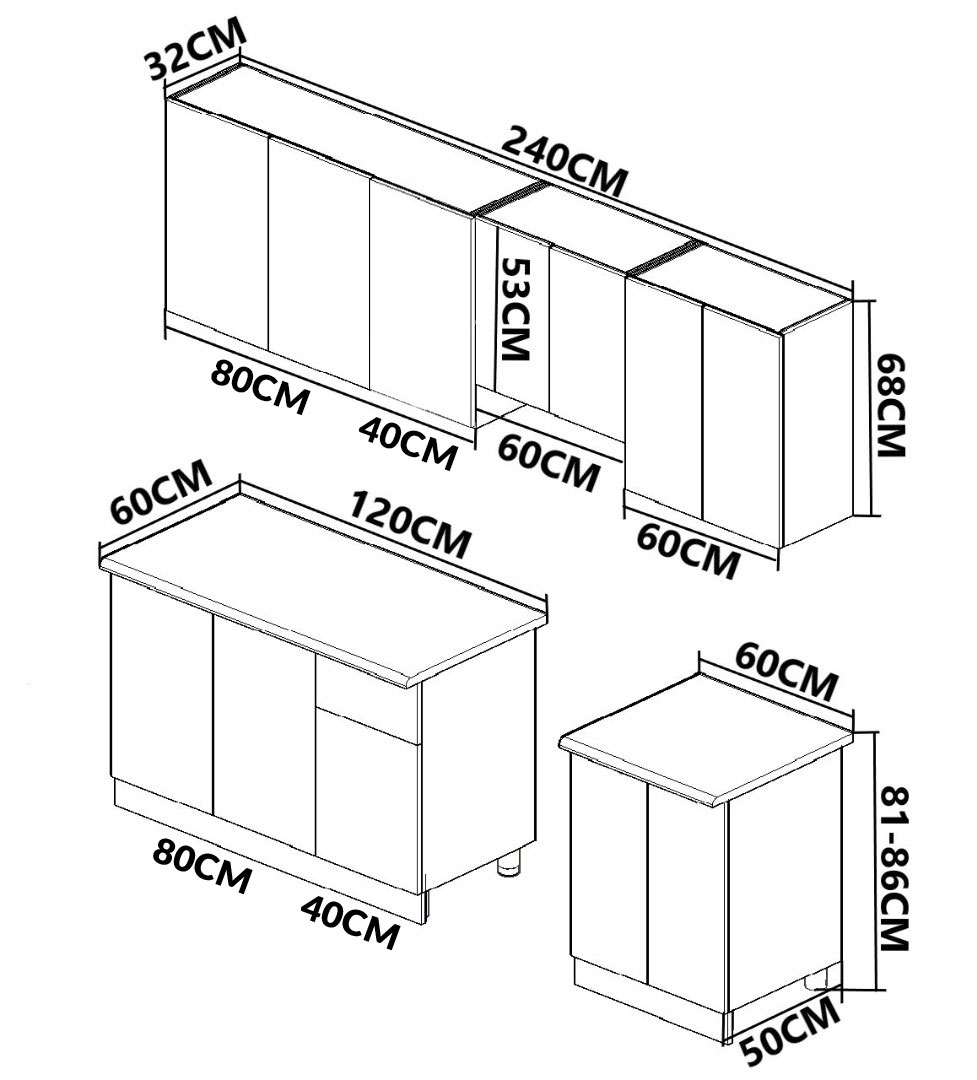 32CM
240CM
53CM
68CM
80CM
40CM
60CM
60CM
60CM
120CM
80CM
40CM
60CM
81-86CM
50CM