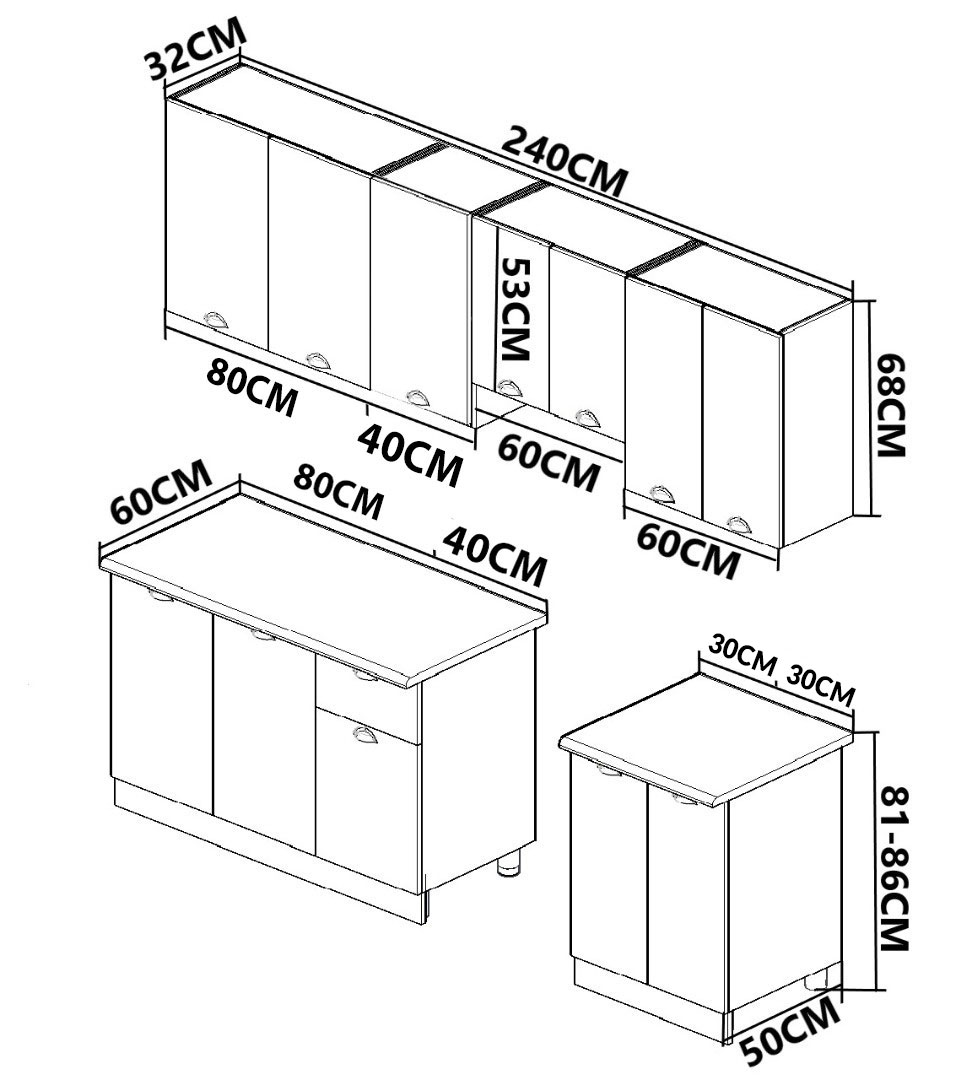 32CM
240CM
53CM
68CM
80CM
40CM
60CM
60CM
60CM
80CM
40CM
30CM
30CM
81-86CM
50CM