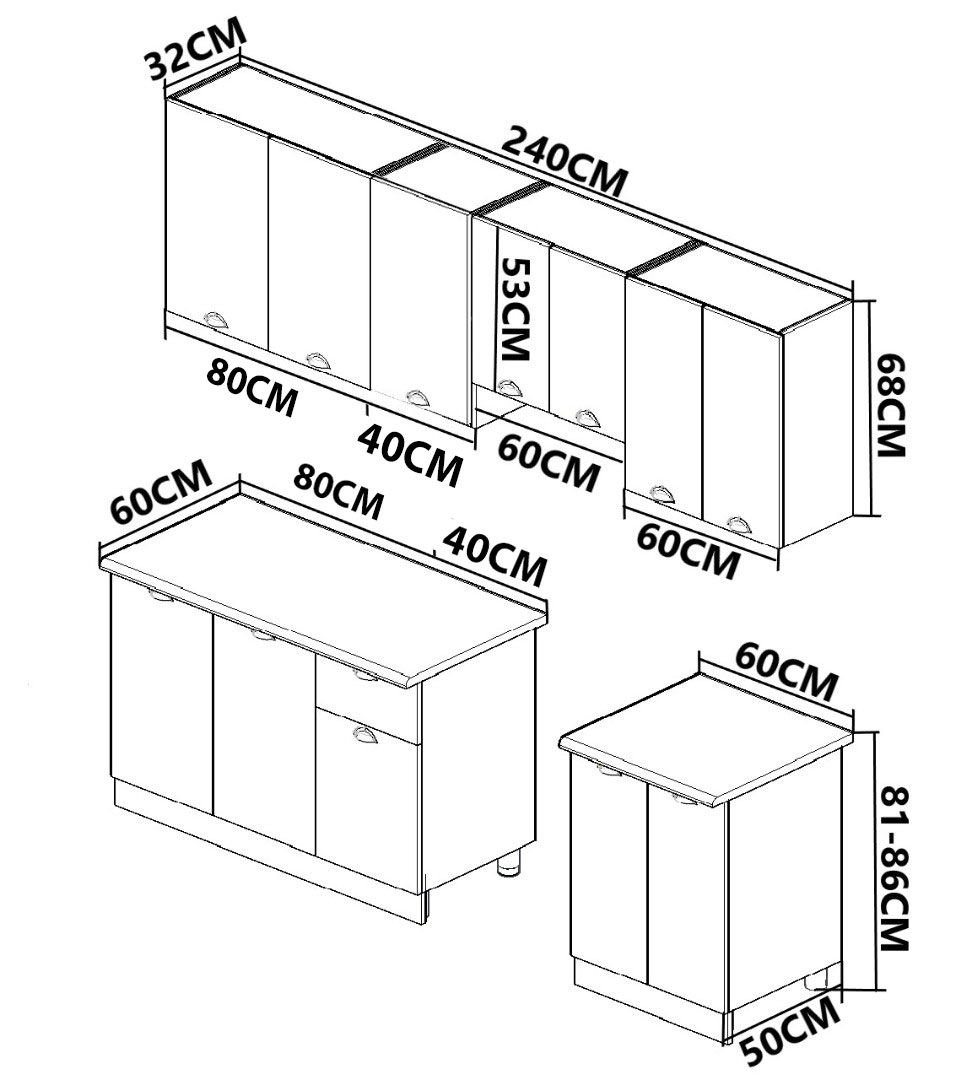 32CM
240CM
53CM
68CM
80CM
40CM
60CM
60CM
60CM
80CM
40CM
60CM
81-86CM
50CM