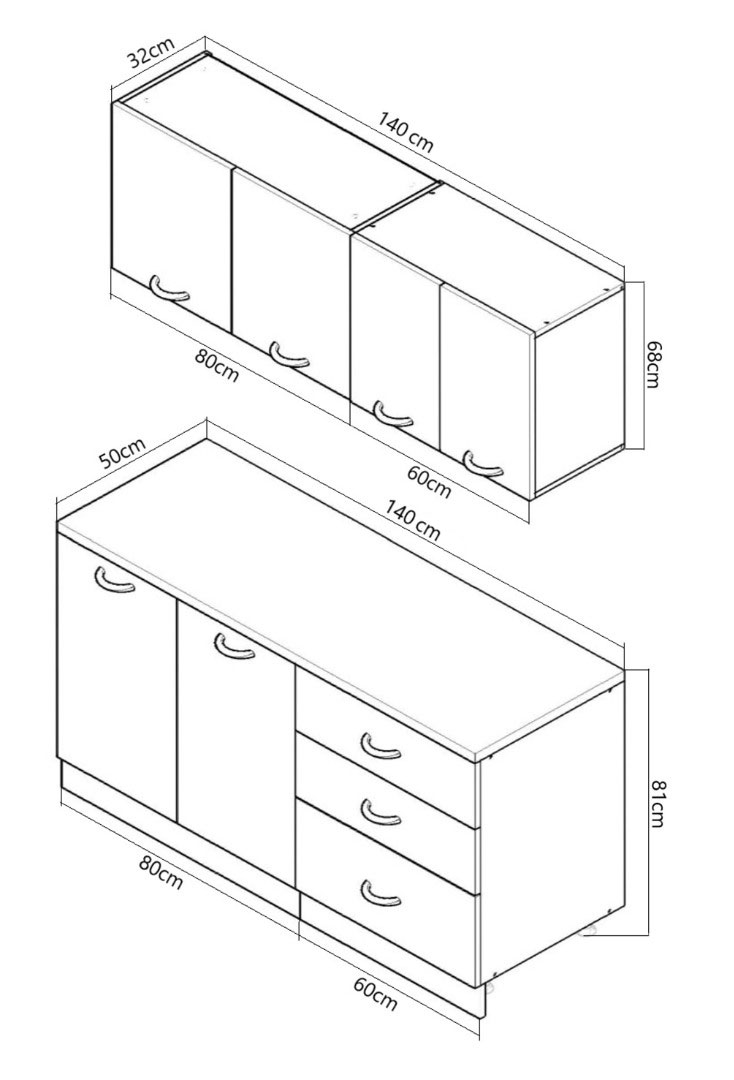 32cm
140 cm
68cm
80cm
60cm
50cm
140 cm
81cm
80cm
60cm